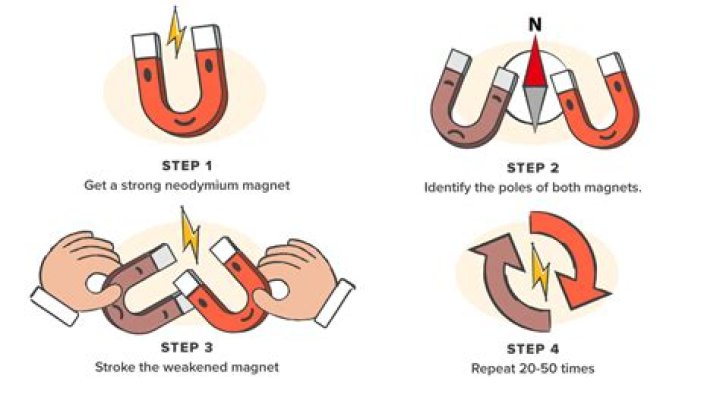 STEP 1
Get a strong neodymium magnet

N

STEP 2
Identify the poles of both magnets.

STEP 3
Stroke the weakened magnet

STEP 4
Repeat 20-50 times