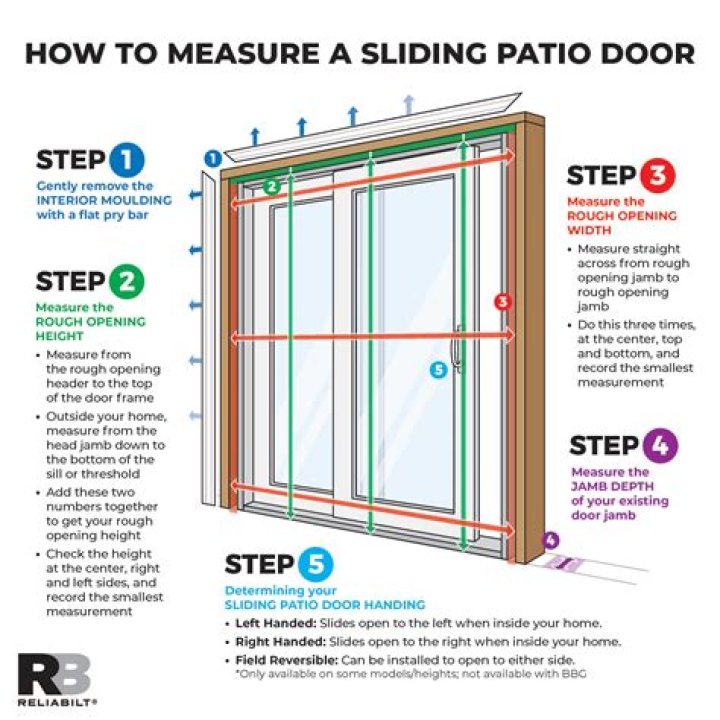 HOW TO MEASURE A SLIDING PATIO DOOR

STEP 1
Gently remove the INTERIOR MOULDING with a flat pry bar

STEP 2
Measure the ROUGH OPENING HEIGHT
• Measure from the rough opening header to the top of the door frame
• Outside your home, measure from the head jamb down to the bottom of the sill or threshold
• Add these two numbers together to get your rough opening height
• Check the height at the center, right and left sides, and record the smallest measurement

1
2
3
5
4

STEP 3
Measure the ROUGH OPENING WIDTH
• Measure straight across from rough opening jamb to rough opening jamb
• Do this three times, at the center, top and bottom, and record the smallest measurement

STEP 4
Measure the JAMB DEPTH of your existing door jamb

STEP 5
Determining your SLIDING PATIO DOOR HANDING
• Left Handed: Slides open to the left when inside your home.
• Right Handed: Slides open to the right when inside your home.
• Field Reversible: Can be installed to open to either side.
*Only available on some models/heights; not available with BBG

RB
RELIABILT®